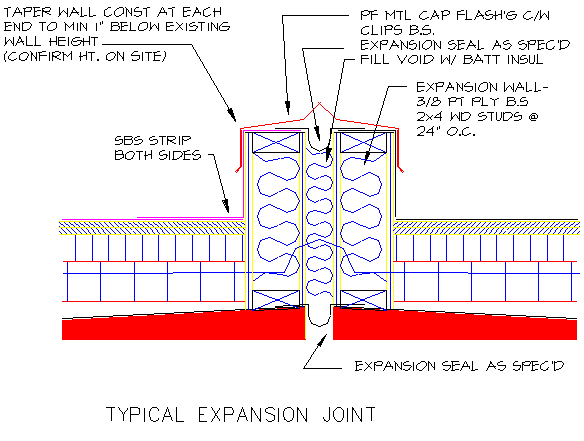 TAPER WALL CONST AT EACH END TO MIN 1" BELOW EXISTING WALL HEIGHT (CONFIRM HT. ON SITE)

PF MTL CAP FLASH'G C/W CLIPS B.S.

EXPANSION SEAL AS SPEC'D

FILL VOID W/ BATT INSUL

EXPANSION WALL- 3/8 PT PLY B.S 2x4 WD STUDS @ 24" O.C.

SBS STRIP BOTH SIDES

EXPANSION SEAL AS SPEC'D

TYPICAL EXPANSION JOINT